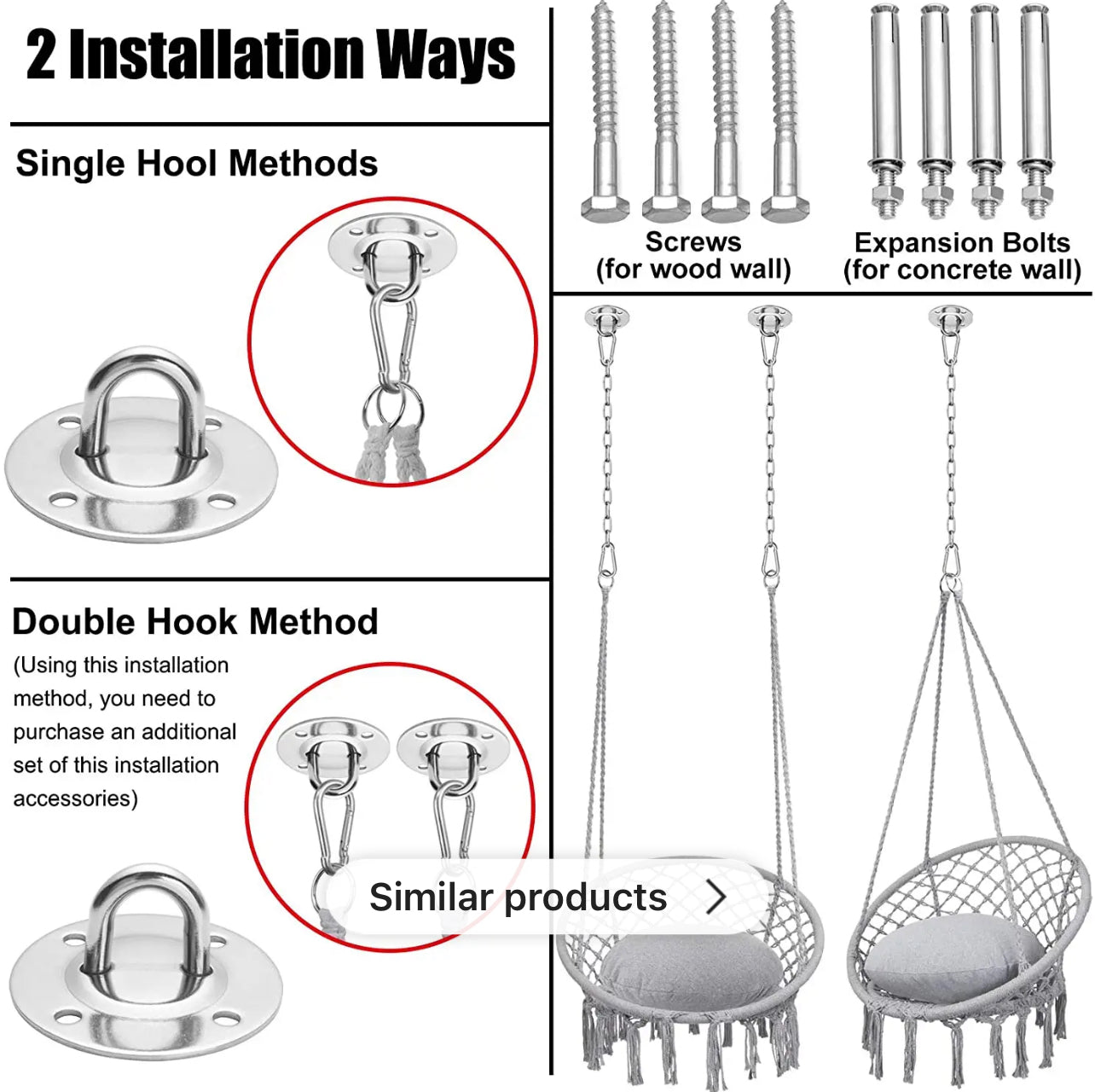 2 Installation Ways

Single Hool Methods

Double Hook Method
(Using this installation method, you need to purchase an additional set of this installation accessories)

Screws
(for wood wall)

Expansion Bolts
(for concrete wall)

Similar products